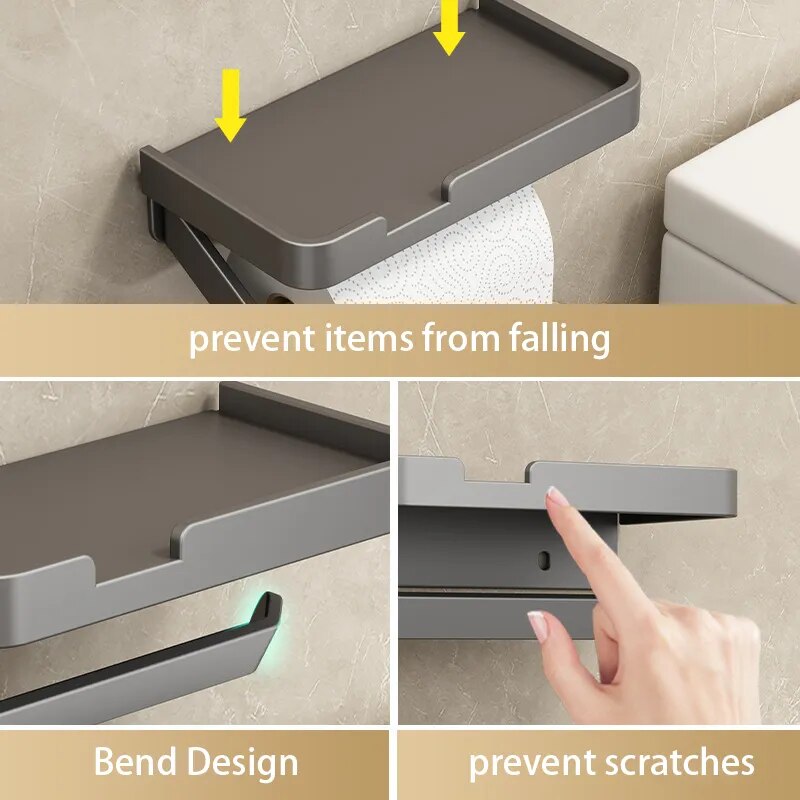 prevent items from falling

Bend Design

prevent scratches